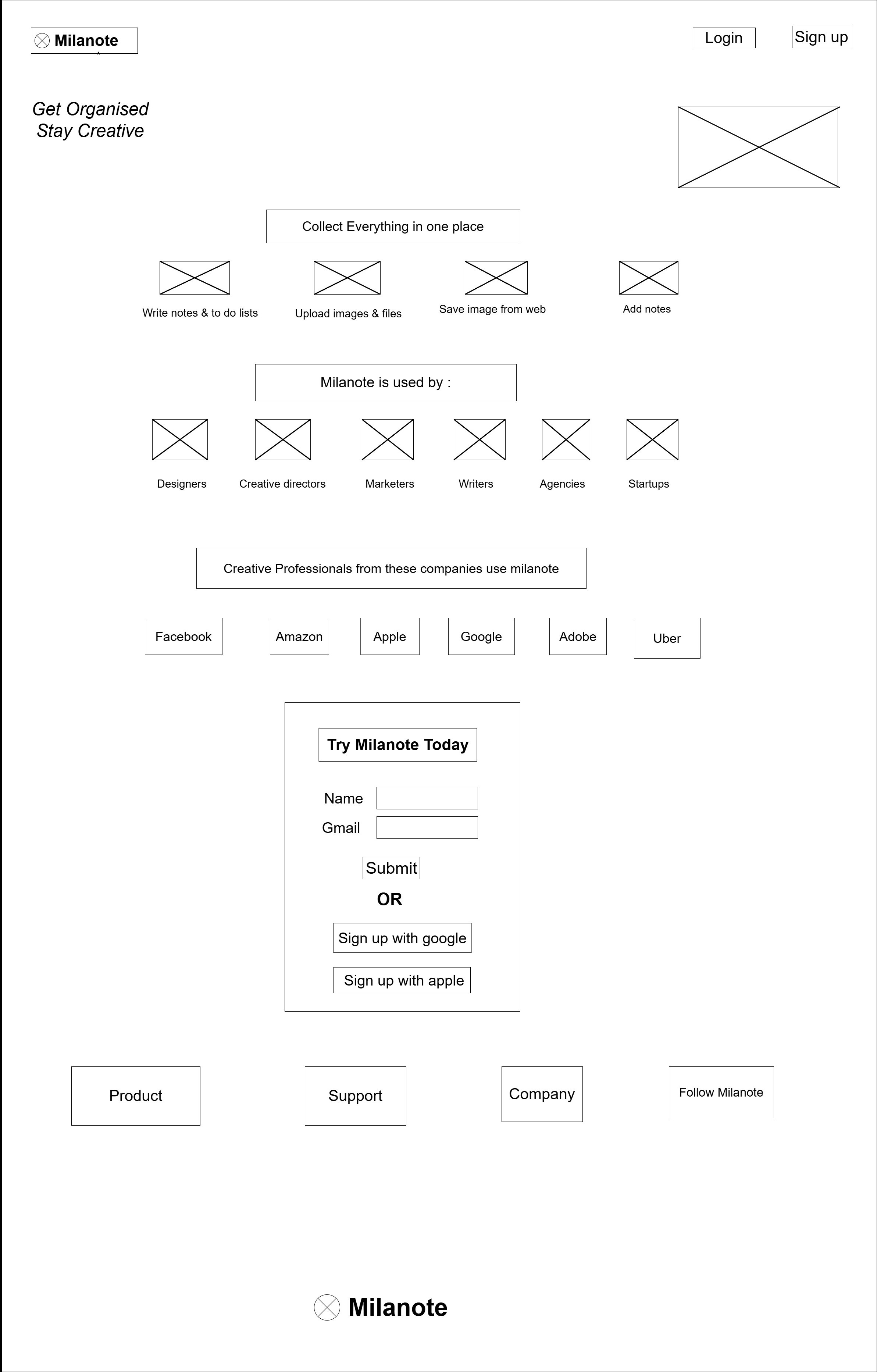 Milanote

Login

Sign up

Get Organised
Stay Creative

Collect Everything in one place

Write notes & to do lists

Upload images & files

Save image from web

Add notes

Milanote is used by :

Designers

Creative directors

Marketers

Writers

Agencies

Startups

Creative Professionals from these companies use milanote

Facebook

Amazon

Apple

Google

Adobe

Uber

Try Milanote Today

Name

Gmail

Submit

OR

Sign up with google

Sign up with apple

Product

Support

Company

Follow Milanote

Milanote